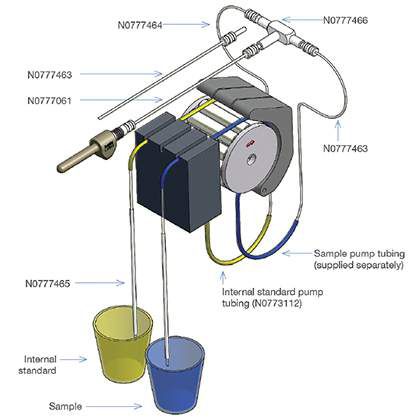 N0777464

N0777466

N0777463

N0777061

N0777463

Sample pump tubing (supplied separately)

N0777465

Internal standard pump tubing (N0773112)

Internal standard

Sample